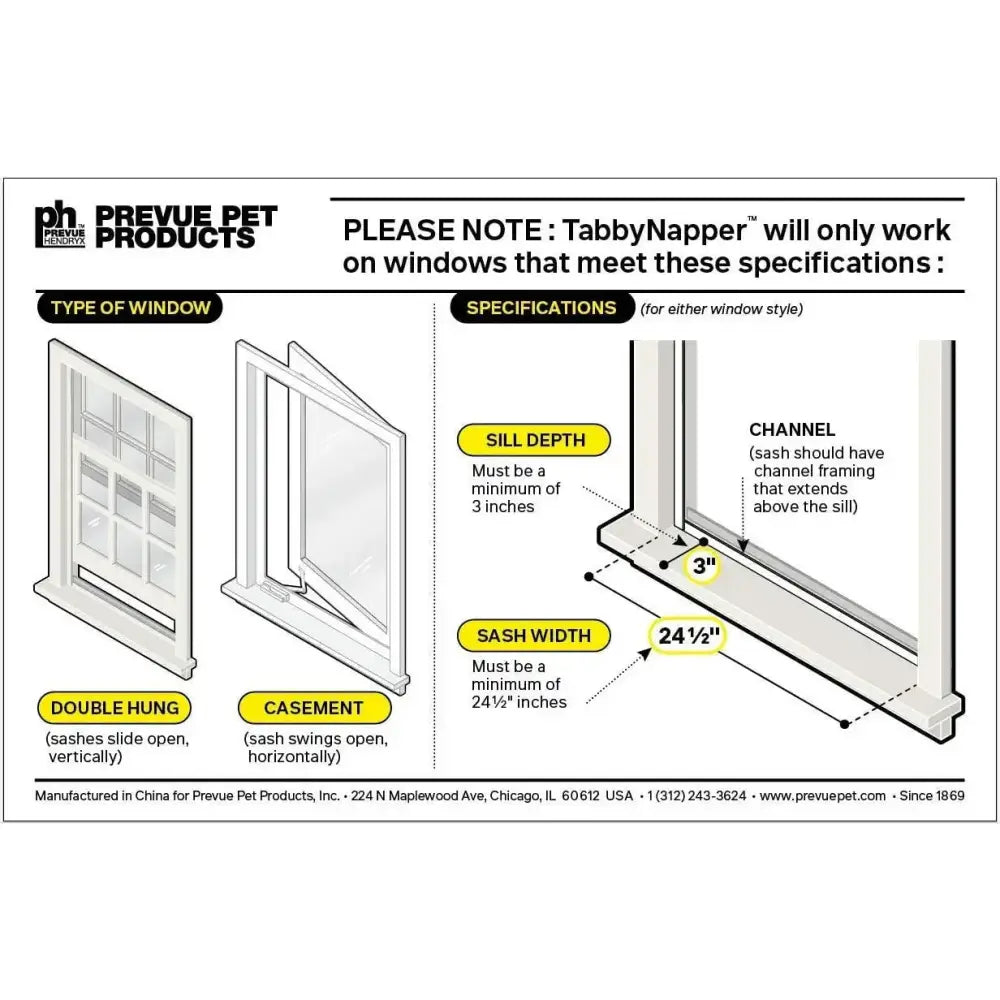 ph PREVUE HENDRYX™ PREVUE PET PRODUCTS

PLEASE NOTE : TabbyNapper™ will only work on windows that meet these specifications :

TYPE OF WINDOW

DOUBLE HUNG
(sashes slide open, vertically)

CASEMENT
(sash swings open, horizontally)

SPECIFICATIONS (for either window style)

SILL DEPTH
Must be a minimum of 3 inches

CHANNEL
(sash should have channel framing that extends above the sill)

3"

SASH WIDTH
Must be a minimum of 24½" inches

24½"

Manufactured in China for Prevue Pet Products, Inc. • 224 N Maplewood Ave, Chicago, IL 60612 USA • 1 (312) 243-3624 • www.prevuepet.com • Since 1869