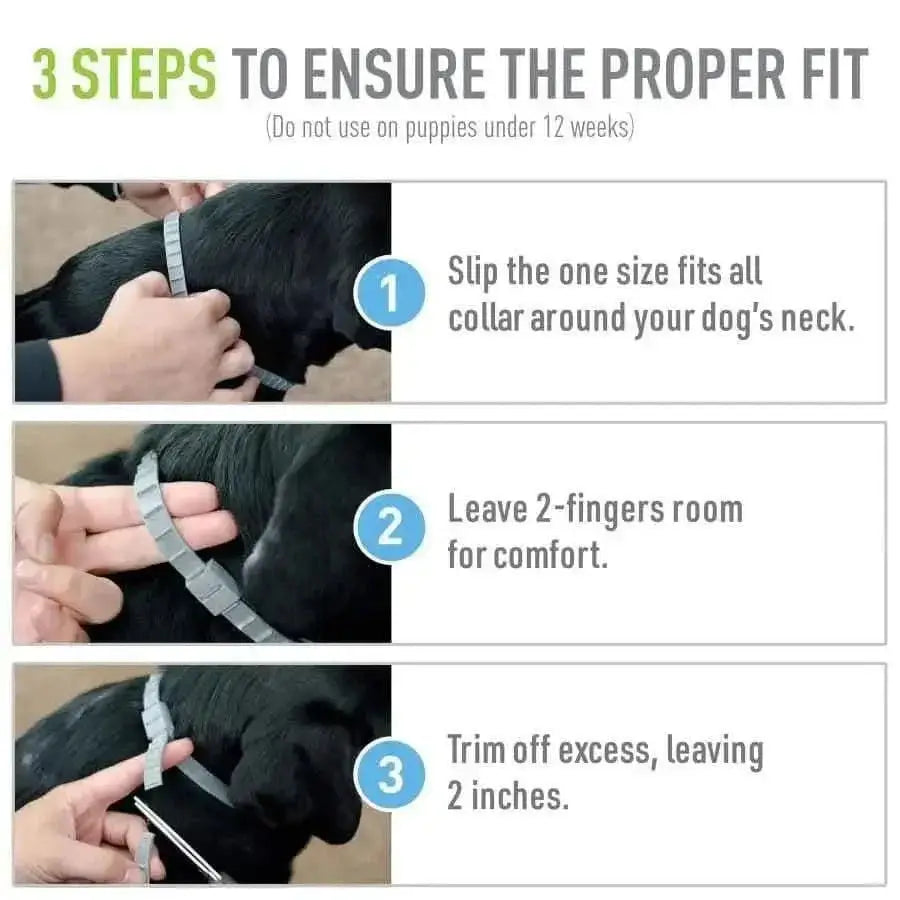 3 STEPS TO ENSURE THE PROPER FIT
(Do not use on puppies under 12 weeks)

1 Slip the one size fits all collar around your dog's neck.

2 Leave 2-fingers room for comfort.

3 Trim off excess, leaving 2 inches.