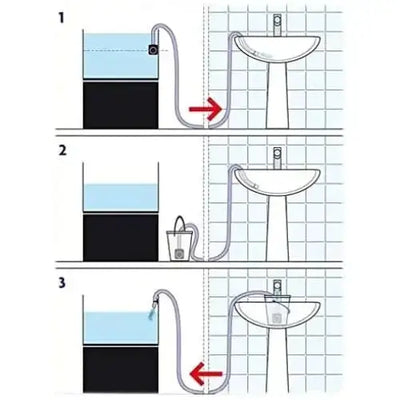 1

2

3