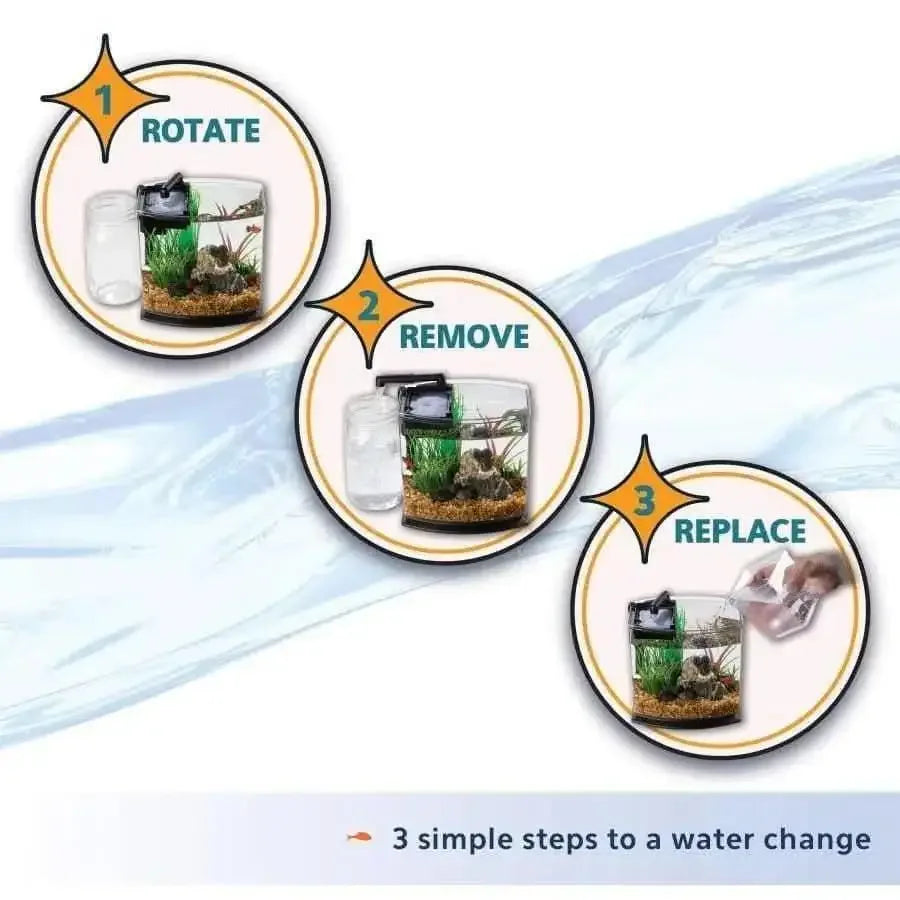 1
ROTATE

2
REMOVE

3
REPLACE

3 simple steps to a water change